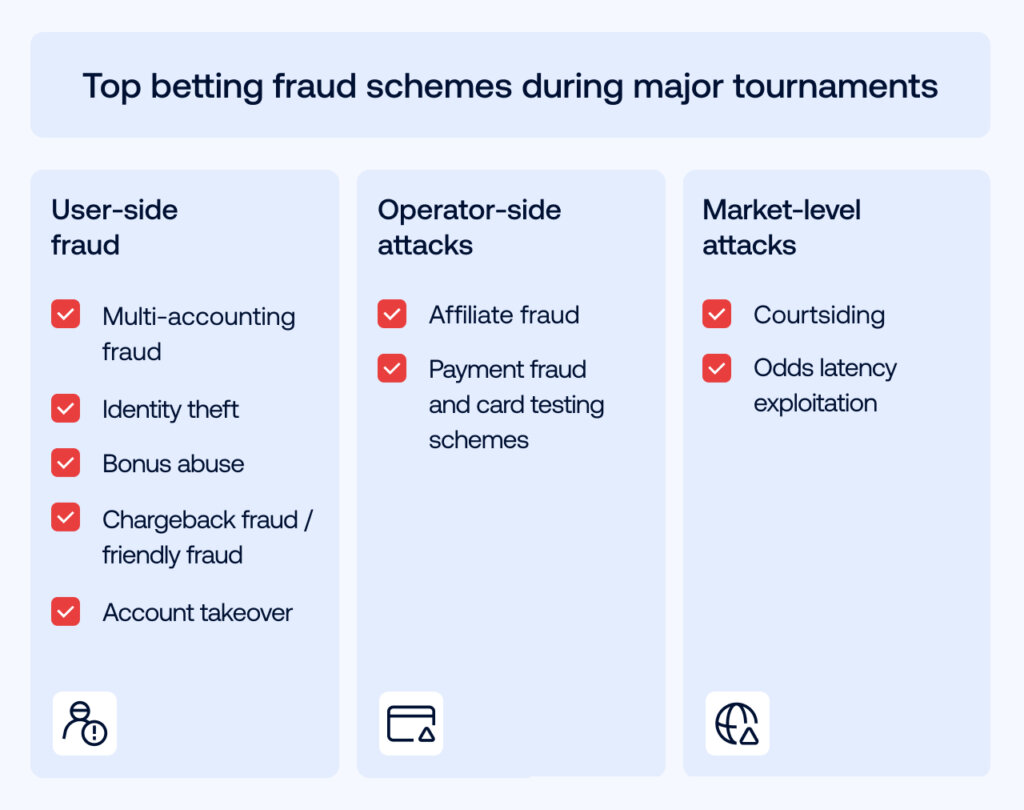 Top betting fraud schemes during major tournaments

User-side fraud

Multi-accounting fraud

Identity theft

Bonus abuse

Chargeback fraud / friendly fraud

Account takeover

Operator-side attacks

Affiliate fraud

Payment fraud and card testing schemes

Market-level attacks

Courtsiding

Odds latency exploitation