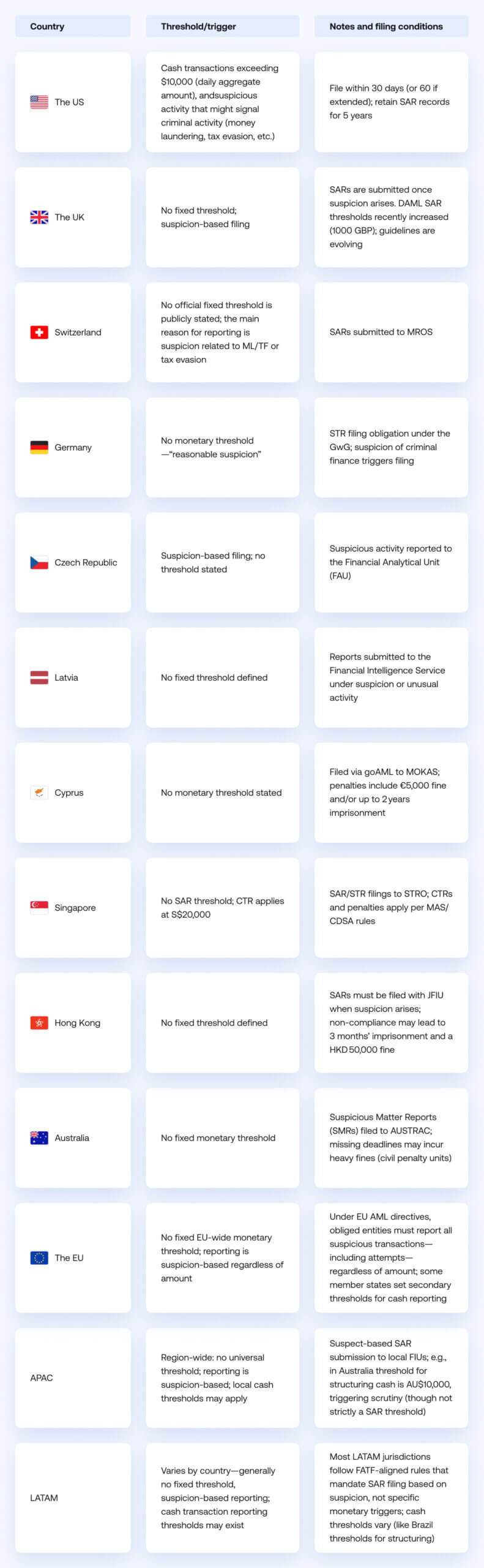 | Country | Threshold/trigger | Notes and filing conditions |
|---|---|---|
| The US | Cash transactions exceeding \$10,000 (daily aggregate amount), andsuspicious activity that might signal criminal activity (money laundering, tax evasion, etc.) | File within 30 days (or 60 if extended); retain SAR records for 5 years |
| The UK | No fixed threshold; suspicion-based filing | SARs are submitted once suspicion arises. DAML SAR thresholds recently increased (1000 GBP); guidelines are evolving |
| Switzerland | No official fixed threshold is publicly stated; the main reason for reporting is suspicion related to ML/TF or tax evasion | SARs submitted to MROS |
| Germany | No monetary threshold —"reasonable suspicion" | STR filing obligation under the GwG; suspicion of criminal finance triggers filing |
| Czech Republic | Suspicion-based filing; no threshold stated | Suspicious activity reported to the Financial Analytical Unit (FAU) |
| Latvia | No fixed threshold defined | Reports submitted to the Financial Intelligence Service under suspicion or unusual activity |
| Cyprus | No monetary threshold stated | Filed via goAML to MOKAS; penalties include €5,000 fine and/or up to 2 years imprisonment |
| Singapore | No SAR threshold; CTR applies at S\$20,000 | SAR/STR filings to STRO; CTRs and penalties apply per MAS/CDSA rules |
| Hong Kong | No fixed threshold defined | SARs must be filed with JFIU when suspicion arises; non-compliance may lead to 3 months' imprisonment and a HKD 50,000 fine |
| Australia | No fixed monetary threshold | Suspicious Matter Reports (SMRs) filed to AUSTRAC; missing deadlines may incur heavy fines (civil penalty units) |
| The EU | No fixed EU-wide monetary threshold; reporting is suspicion-based regardless of amount | Under EU AML directives, obliged entities must report all suspicious transactions—including attempts—regardless of amount; some member states set secondary thresholds for cash reporting |
| APAC | Region-wide: no universal threshold; reporting is suspicion-based; local cash thresholds may apply | Suspect-based SAR submission to local FIUs; e.g., in Australia threshold for structuring cash is AU\$10,000, triggering scrutiny (though not strictly a SAR threshold) |
| LATAM | Varies by country—generally no fixed threshold, suspicion-based reporting; cash transaction reporting thresholds may exist | Most LATAM jurisdictions follow FATF-aligned rules that mandate SAR filing based on suspicion, not specific monetary triggers; cash thresholds vary (like Brazil thresholds for structuring) |