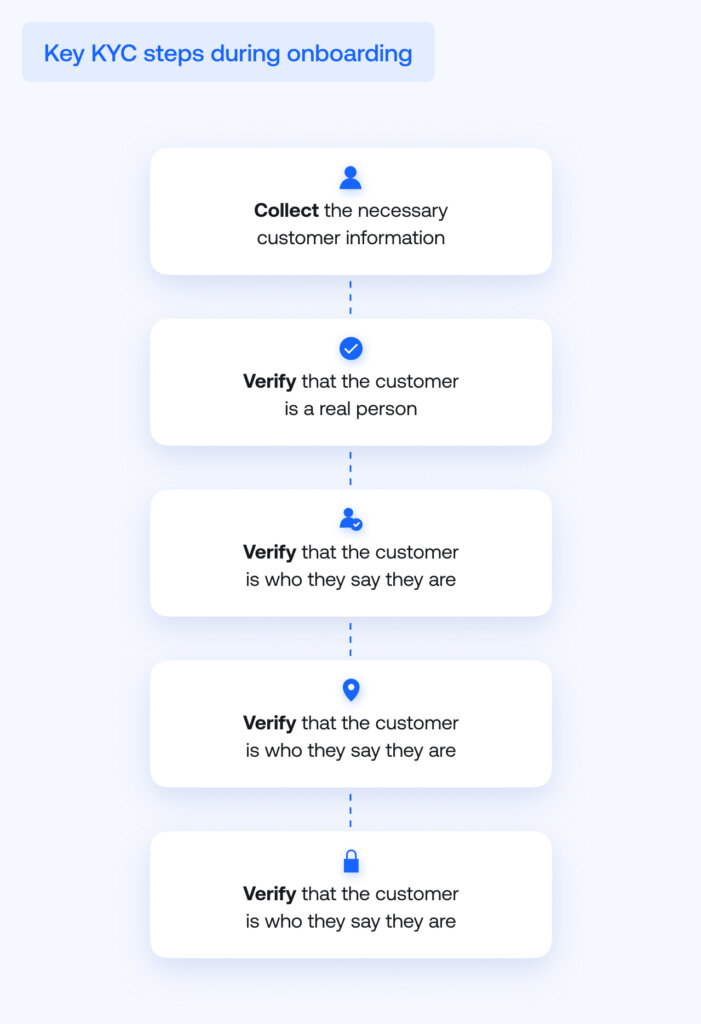 Key KYC steps during onboarding

Collect the necessary customer information

Verify that the customer is a real person

Verify that the customer is who they say they are

Verify that the customer is who they say they are

Verify that the customer is who they say they are