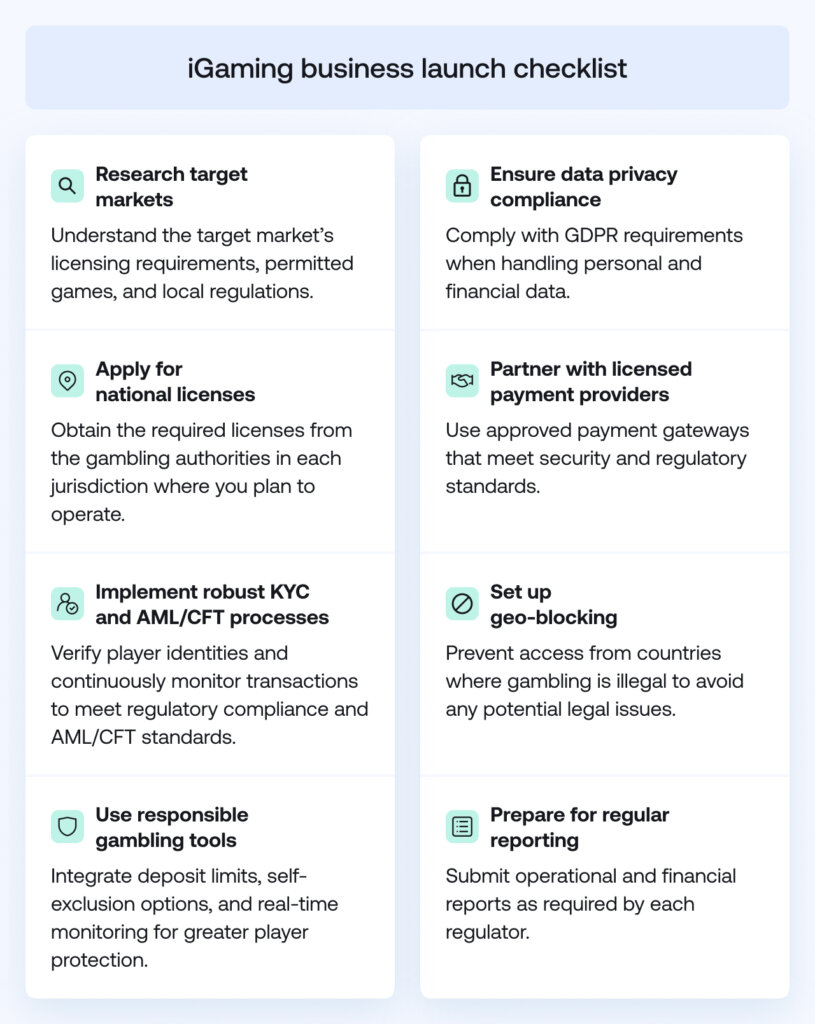 iGaming business launch checklist

Research target markets

Understand the target market's licensing requirements, permitted games, and local regulations.

Apply for national licenses

Obtain the required licenses from the gambling authorities in each jurisdiction where you plan to operate.

Implement robust KYC and AML/CFT processes

Verify player identities and continuously monitor transactions to meet regulatory compliance and AML/CFT standards.

Use responsible gambling tools

Integrate deposit limits, self-exclusion options, and real-time monitoring for greater player protection.

Ensure data privacy compliance

Comply with GDPR requirements when handling personal and financial data.

Partner with licensed payment providers

Use approved payment gateways that meet security and regulatory standards.

Set up geo-blocking

Prevent access from countries where gambling is illegal to avoid any potential legal issues.

Prepare for regular reporting

Submit operational and financial reports as required by each regulator.