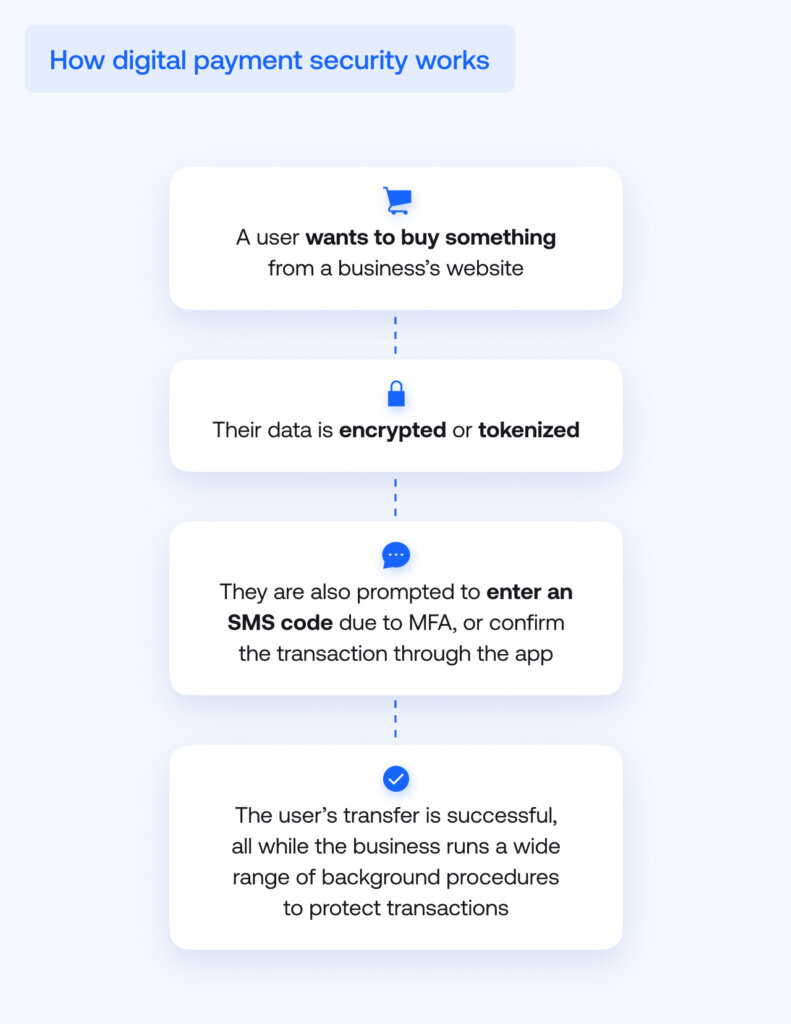 How digital payment security works

A user wants to buy something from a business's website

Their data is encrypted or tokenized

They are also prompted to enter an SMS code due to MFA, or confirm the transaction through the app

The user's transfer is successful, all while the business runs a wide range of background procedures to protect transactions