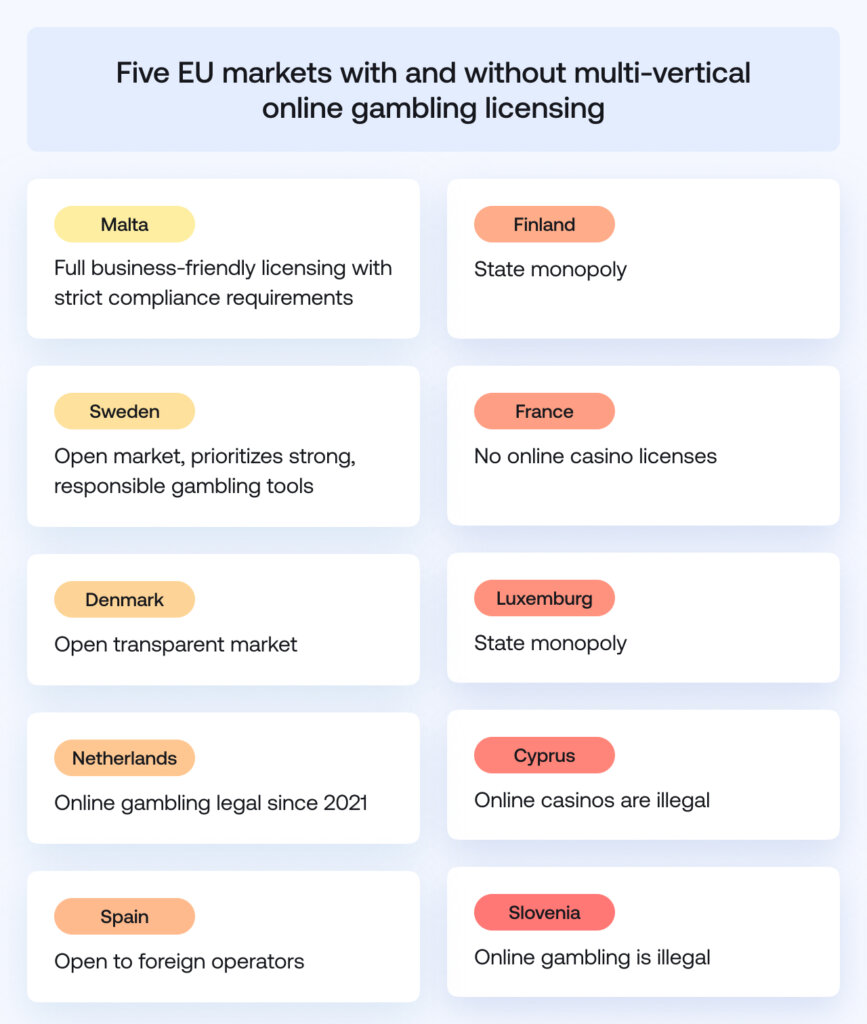 Five EU markets with and without multi-vertical online gambling licensing

Malta
Full business-friendly licensing with strict compliance requirements

Sweden
Open market, prioritizes strong, responsible gambling tools

Denmark
Open transparent market

Netherlands
Online gambling legal since 2021

Spain
Open to foreign operators

Finland
State monopoly

France
No online casino licenses

Luxemburg
State monopoly

Cyprus
Online casinos are illegal

Slovenia
Online gambling is illegal