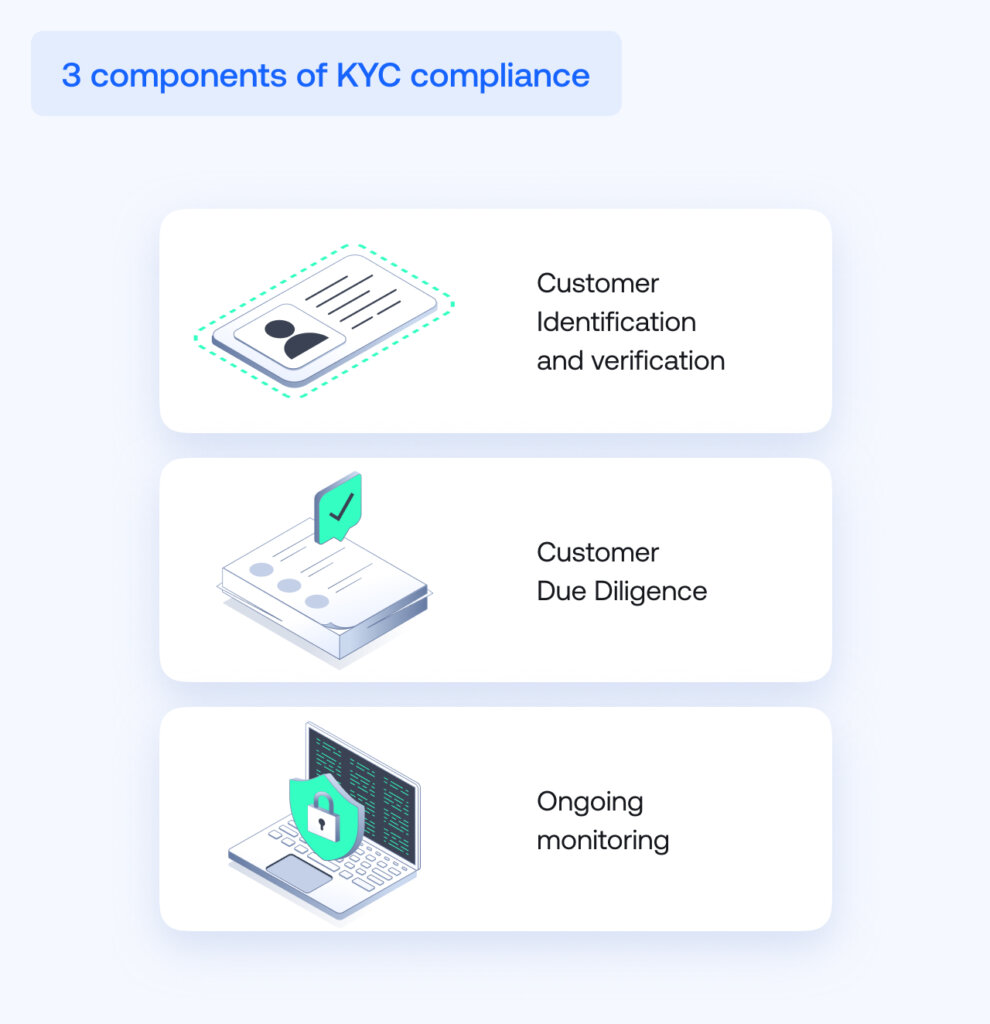 3 components of KYC compliance

Customer Identification and verification

Customer Due Diligence

Ongoing monitoring