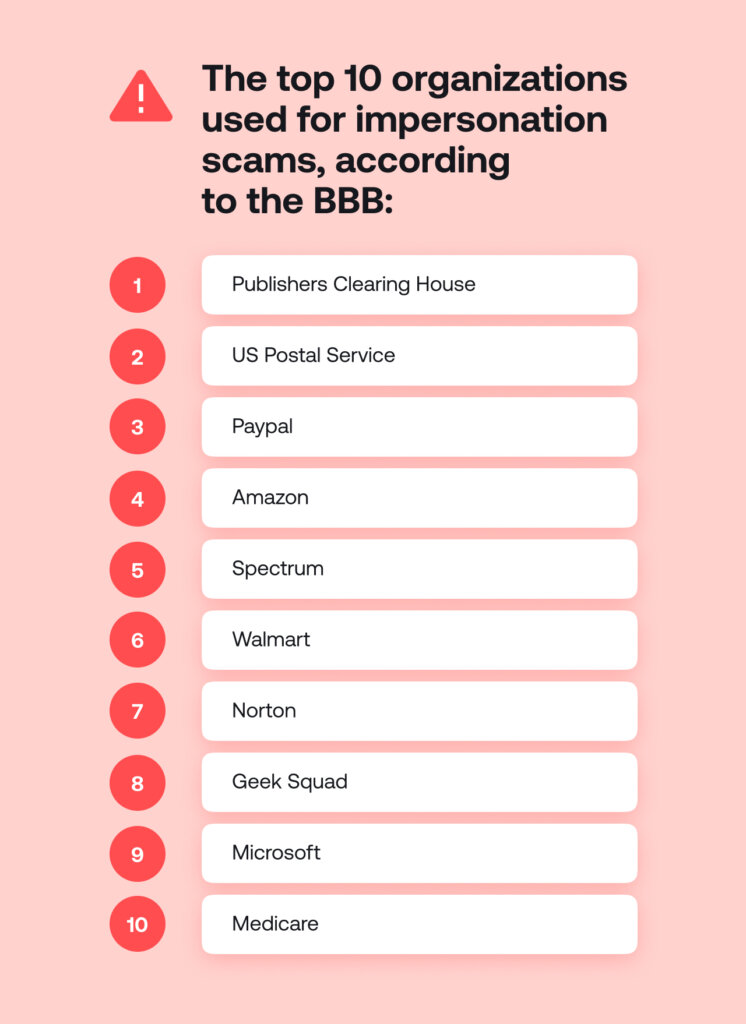 The top 10 organizations used for impersonation scams, according to the BBB:

1 Publishers Clearing House
2 US Postal Service
3 Paypal
4 Amazon
5 Spectrum
6 Walmart
7 Norton
8 Geek Squad
9 Microsoft
10 Medicare