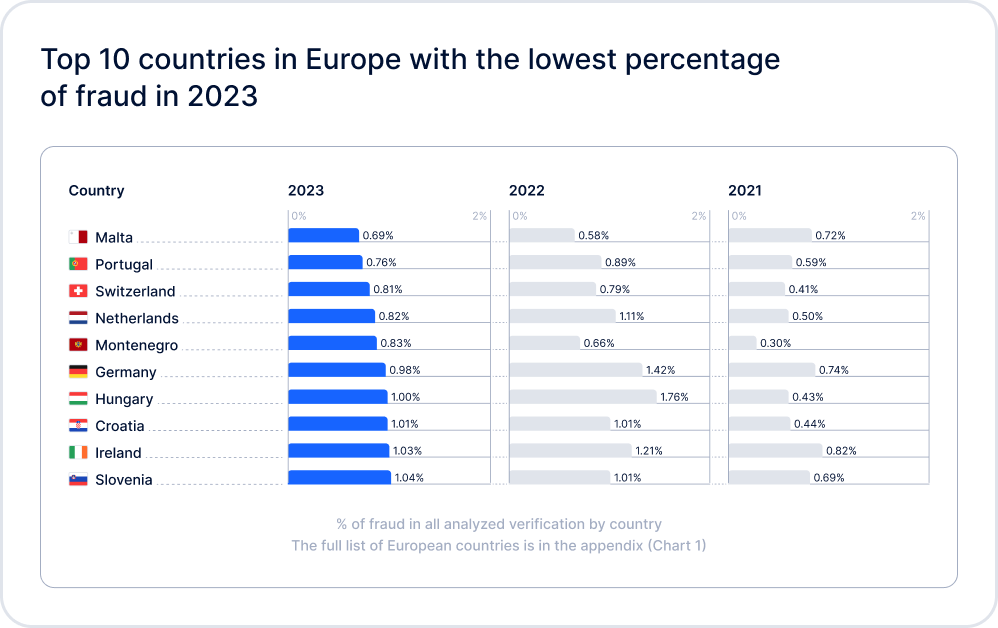 Top 10 countries in Europe with the lowest percentage of fraud in 2023

| Country | 2023 | 2022 | 2021 |
|---|---|---|---|
| | 0% 2% | 0% 2% | 0% 2% |
| Malta | 0.69% | 0.58% | 0.72% |
| Portugal | 0.76% | 0.89% | 0.59% |
| Switzerland | 0.81% | 0.79% | 0.41% |
| Netherlands | 0.82% | 1.11% | 0.50% |
| Montenegro | 0.83% | 0.66% | 0.30% |
| Germany | 0.98% | 1.42% | 0.74% |
| Hungary | 1.00% | 1.76% | 0.43% |
| Croatia | 1.01% | 1.01% | 0.44% |
| Ireland | 1.03% | 1.21% | 0.82% |
| Slovenia | 1.04% | 1.01% | 0.69% |

% of fraud in all analyzed verification by country
The full list of European countries is in the appendix (Chart 1)