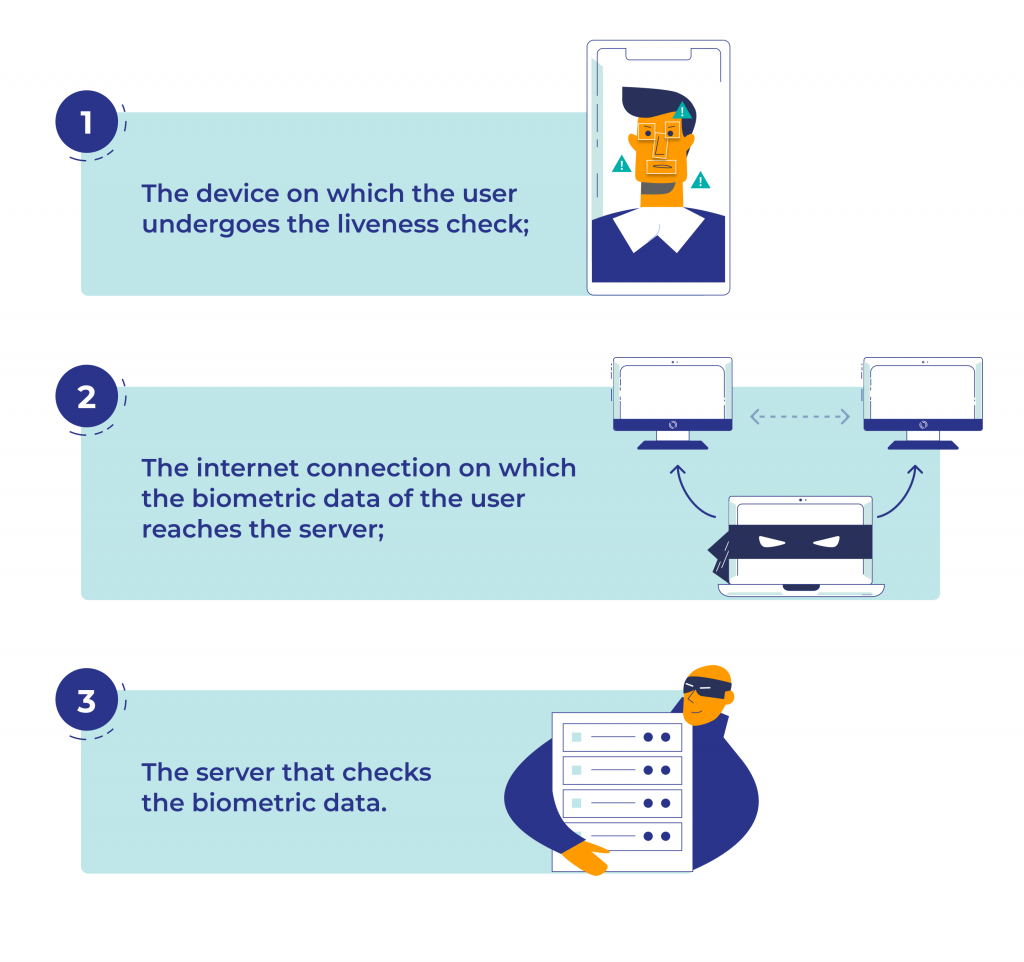 1

The device on which the user undergoes the liveness check;

2

The internet connection on which the biometric data of the user reaches the server;

3

The server that checks the biometric data.